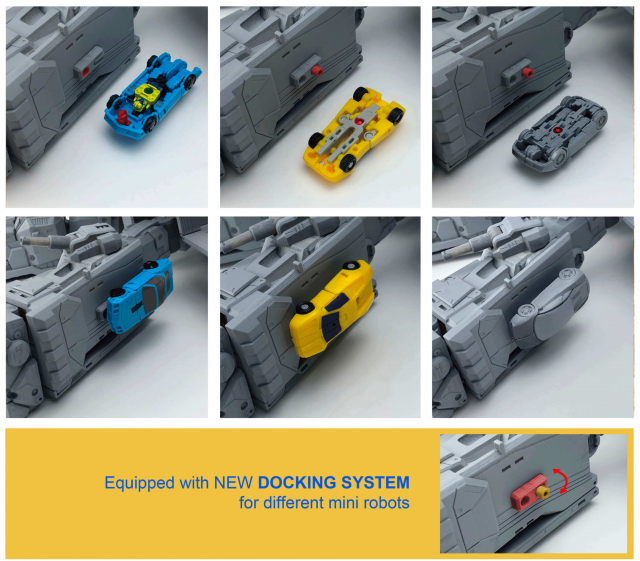 Equipped with NEW DOCKING SYSTEM
for different mini robots